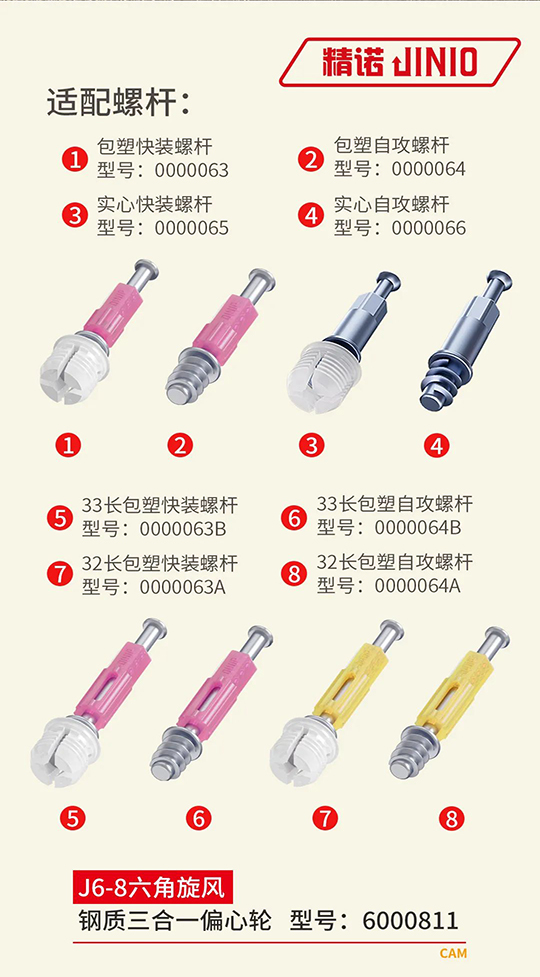 精诺 JINIO

适配螺杆：

1 包塑快装螺杆
型号：0000063

2 包塑自攻螺杆
型号：0000064

3 实心快装螺杆
型号：0000065

4 实心自攻螺杆
型号：0000066

1 2 3 4

5 33长包塑快装螺杆
型号：0000063B

6 33长包塑自攻螺杆
型号：0000064B

7 32长包塑快装螺杆
型号：0000063A

8 32长包塑自攻螺杆
型号：0000064A

5 6 7 8

J6-8六角旋风
钢质三合一偏心轮 型号：6000811

CAM